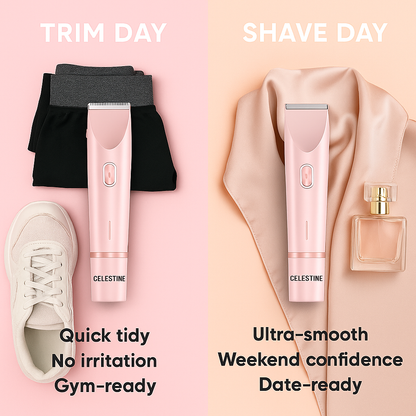 TRIM DAY

CELESTINE

Quick tidy
No irritation
Gym-ready

SHAVE DAY

CELESTINE

Ultra-smooth
Weekend confidence
Date-ready